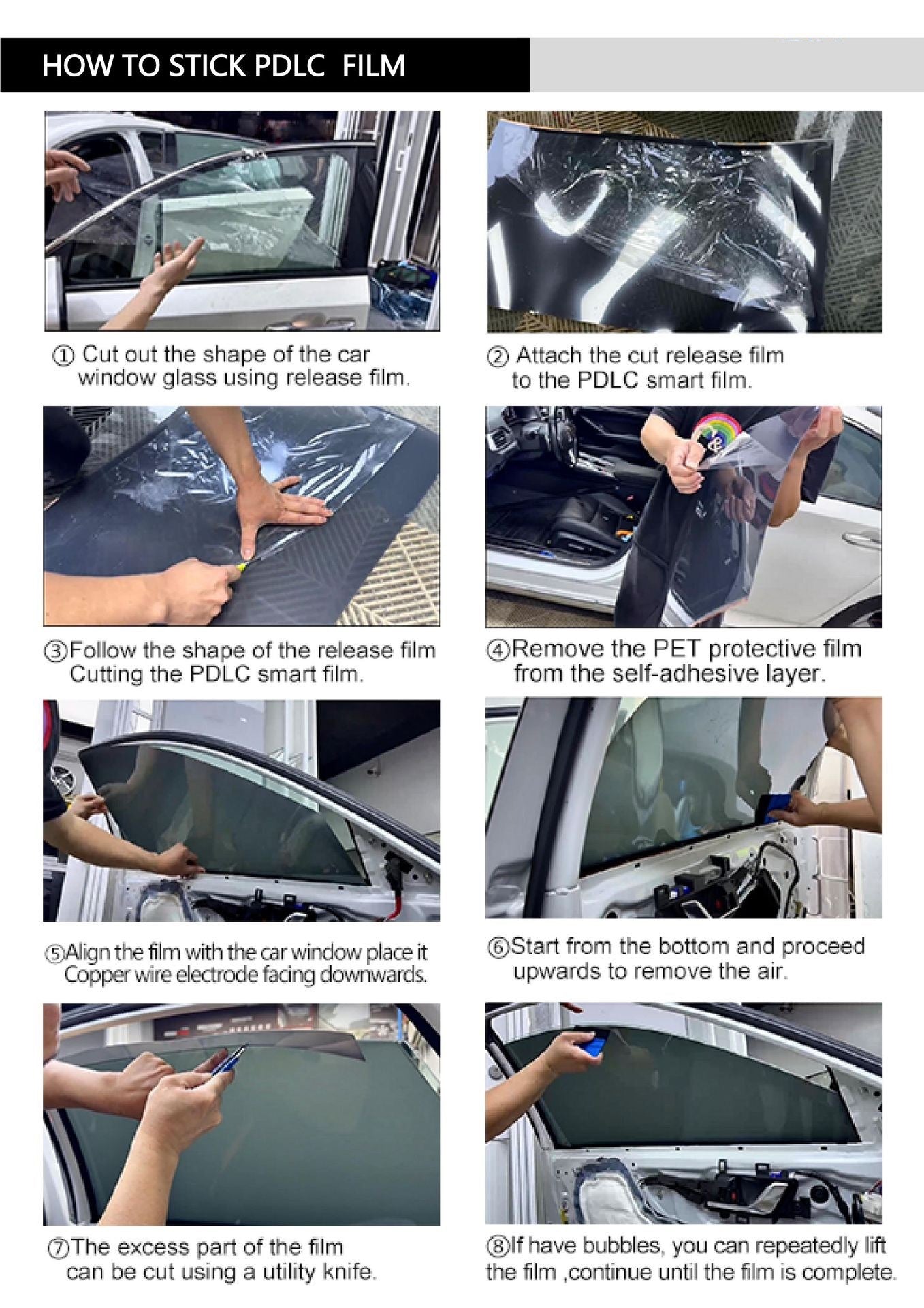 HOW TO STICK PDLC  FILM

① Cut out the shape of the car window glass using release film.

② Attach the cut release film to the PDLC smart film.

③Follow the shape of the release film Cutting the PDLC smart film.

④Remove the PET protective film from the self-adhesive layer.

⑤Align the film with the car window place it Copper wire electrode facing downwards.

⑥Start from the bottom and proceed upwards to remove the air.

⑦The excess part of the film can be cut using a utility knife.

⑧If have bubbles, you can repeatedly lift the film ,continue until the film is complete.